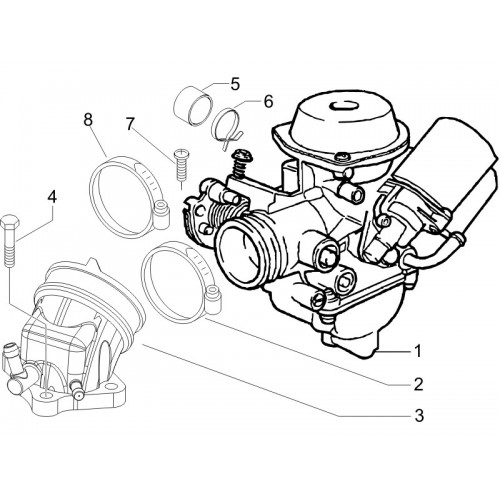 5
6
8
7
4
1
2
3